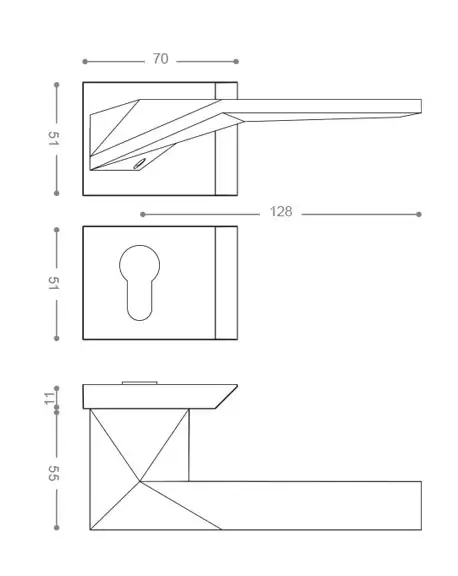 70

51

128

51

11

55