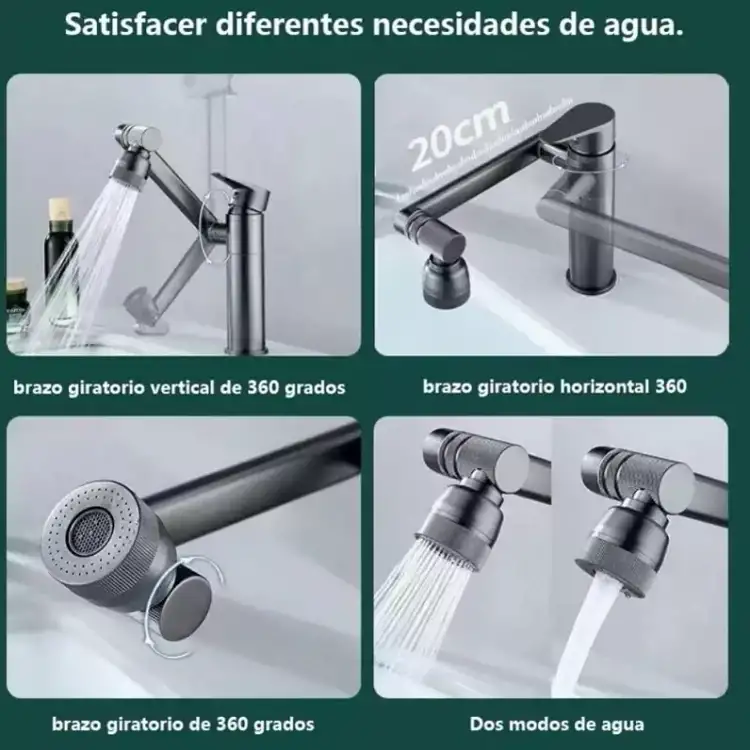 Satisfacer diferentes necesidades de agua.

20cm

brazo giratorio vertical de 360 grados

brazo giratorio horizontal 360

brazo giratorio de 360 grados

Dos modos de agua